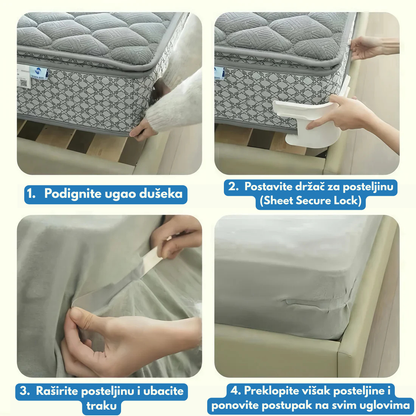 1. Podignite ugao dušeka

2. Postavite držač za posteljinu (Sheet Secure Lock)

3. Raširite posteljinu i ubacite traku

4. Preklopite višak posteljine i ponovite postupak na svim uglovima