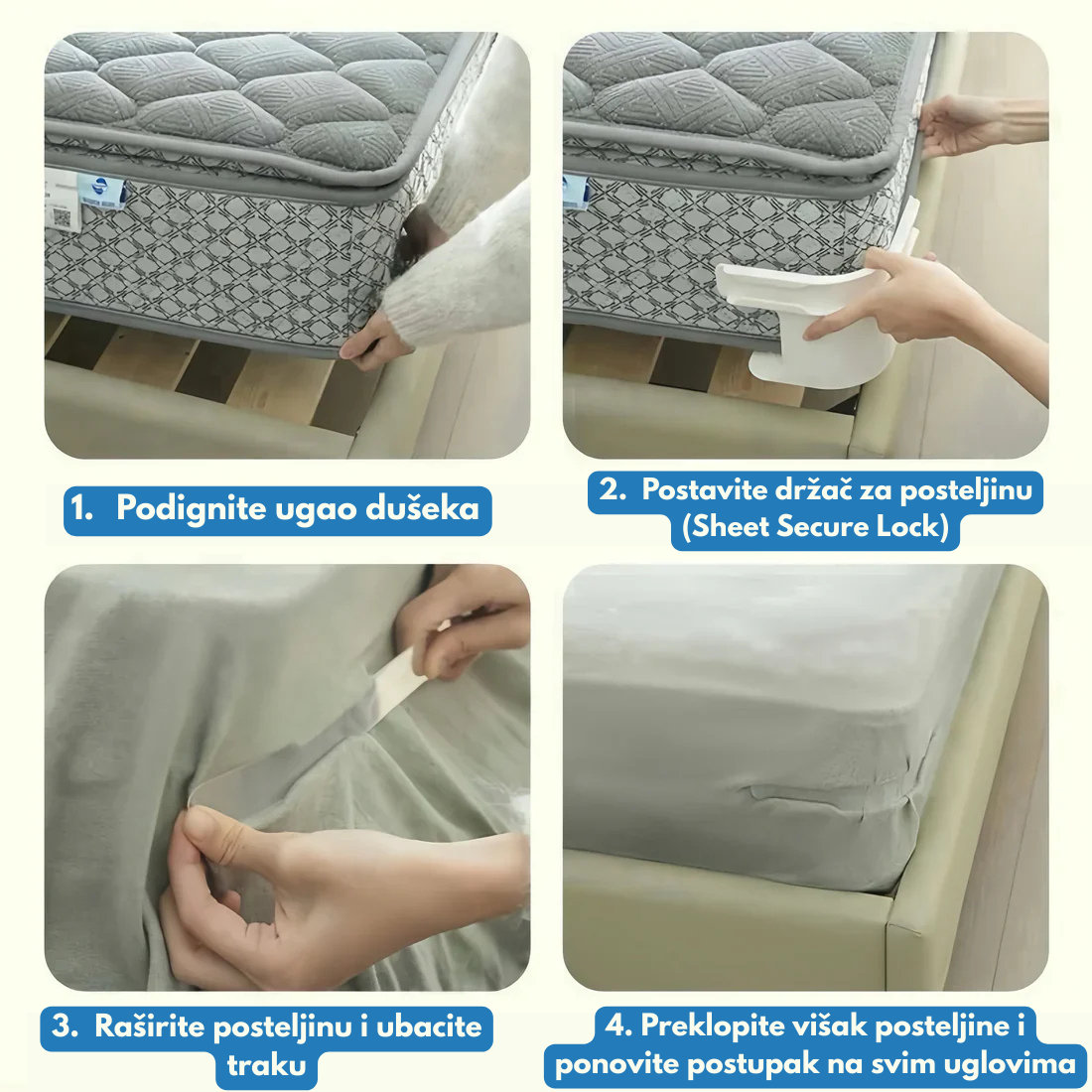 1. Podignite ugao dušeka

2. Postavite držač za posteljinu (Sheet Secure Lock)

3. Raširite posteljinu i ubacite traku

4. Preklopite višak posteljine i ponovite postupak na svim uglovima