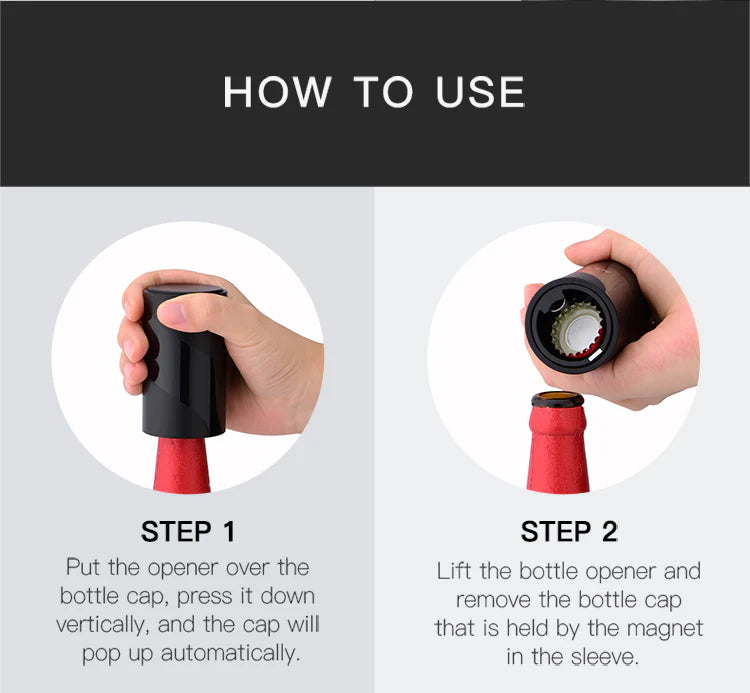 HOW TO USE

STEP 1
Put the opener over the bottle cap, press it down vertically, and the cap will pop up automatically.

STEP 2
Lift the bottle opener and remove the bottle cap that is held by the magnet in the sleeve.